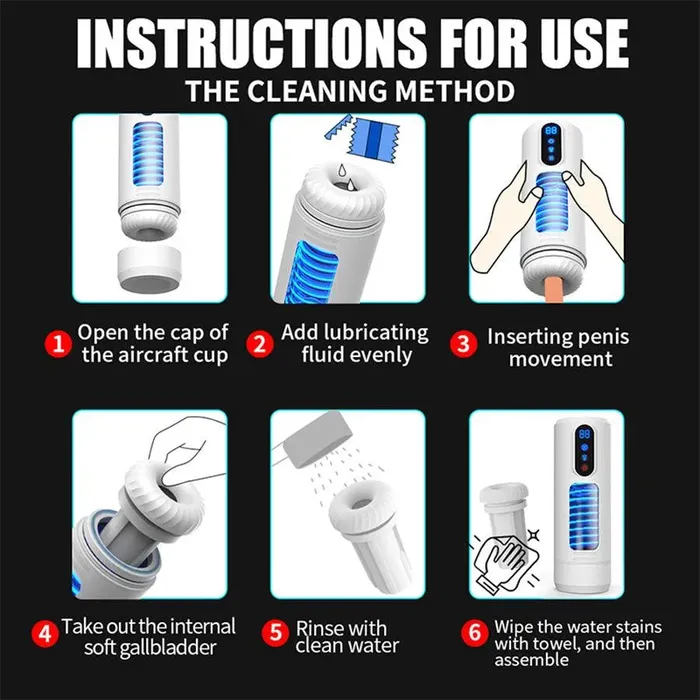 INSTRUCTIONS FOR USE
THE CLEANING METHOD

88

1 Open the cap of the aircraft cup

2 Add lubricating fluid evenly

3 Inserting penis movement

88

4 Take out the internal soft gallbladder

5 Rinse with clean water

6 Wipe the water stains with towel, and then assemble